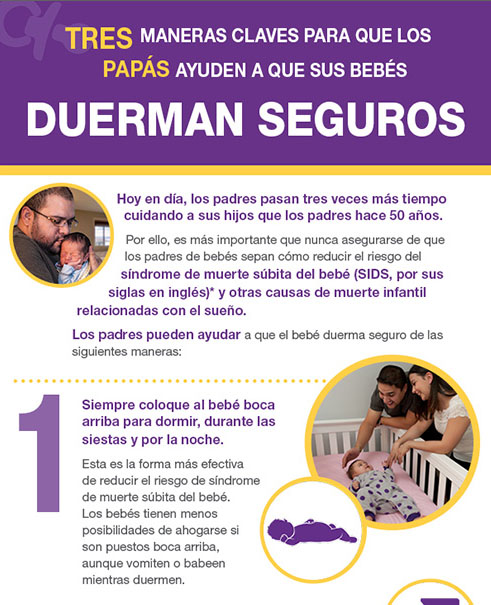 TRES MANERAS CLAVES PARA QUE LOS PAPÁS AYUDEN A QUE SUS BEBÉS

DUERMAN SEGUROS

Hoy en día, los padres pasan tres veces más tiempo cuidando a sus hijos que los padres hace 50 años.

Por ello, es más importante que nunca asegurarse de que los padres de bebés sepan cómo reducir el riesgo del síndrome de muerte súbita del bebé (SIDS, por sus siglas en inglés)* y otras causas de muerte infantil relacionadas con el sueño.

Los padres pueden ayudar a que el bebé duerma seguro de las siguientes maneras:

1

Siempre coloque al bebé boca arriba para dormir, durante las siestas y por la noche.

Esta es la forma más efectiva de reducir el riesgo de síndrome de muerte súbita del bebé. Los bebés tienen menos posibilidades de ahogarse si son puestos boca arriba, aunque vomiten o babeen mientras duermen.